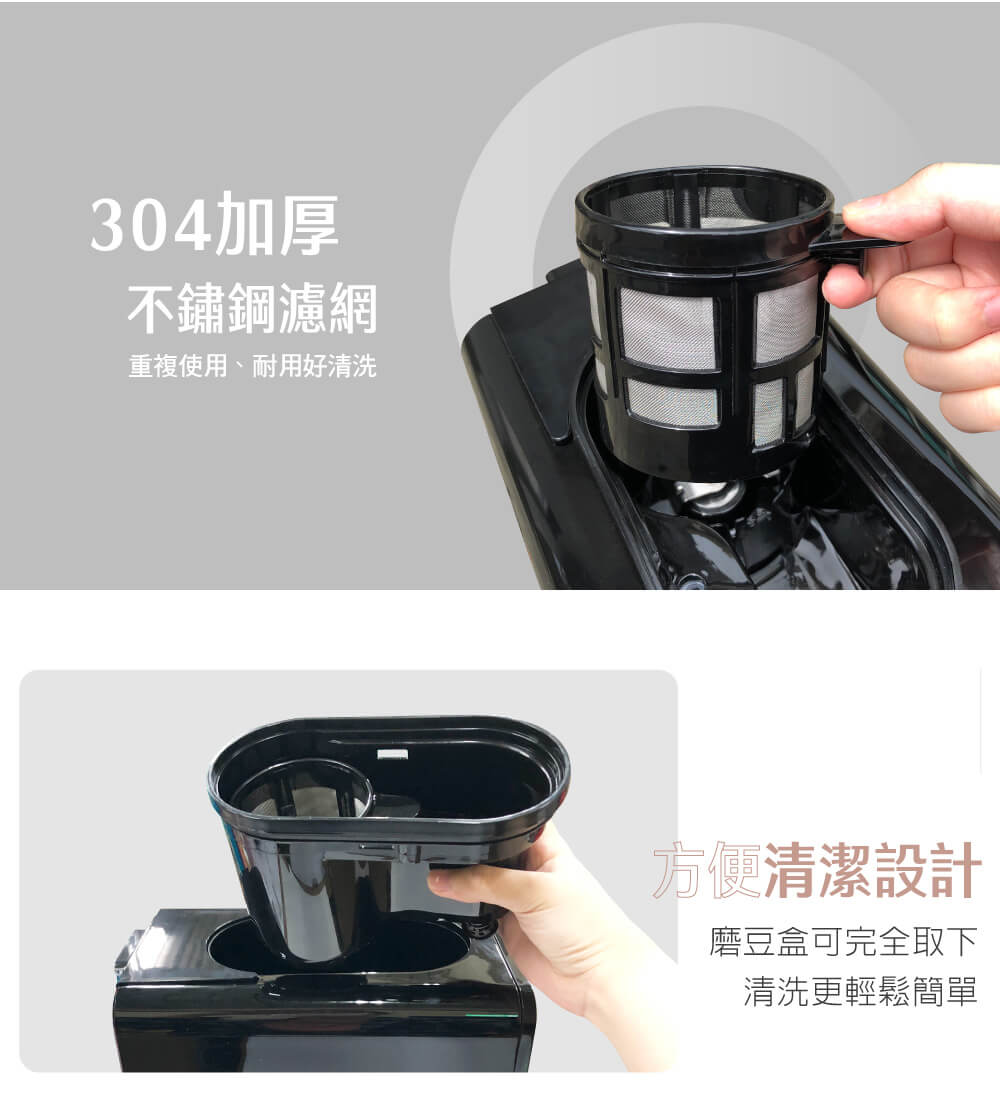 304加厚
不鏽鋼濾網
重複使用、耐用好清洗

方便清潔設計
磨豆盒可完全取下
清洗更輕鬆簡單